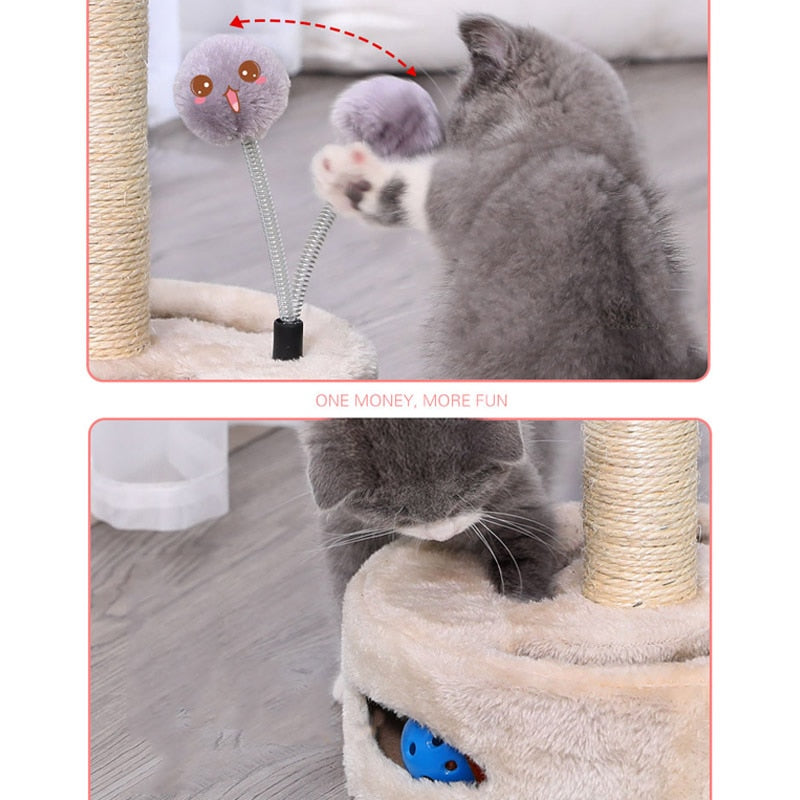 ONE MONEY, MORE FUN