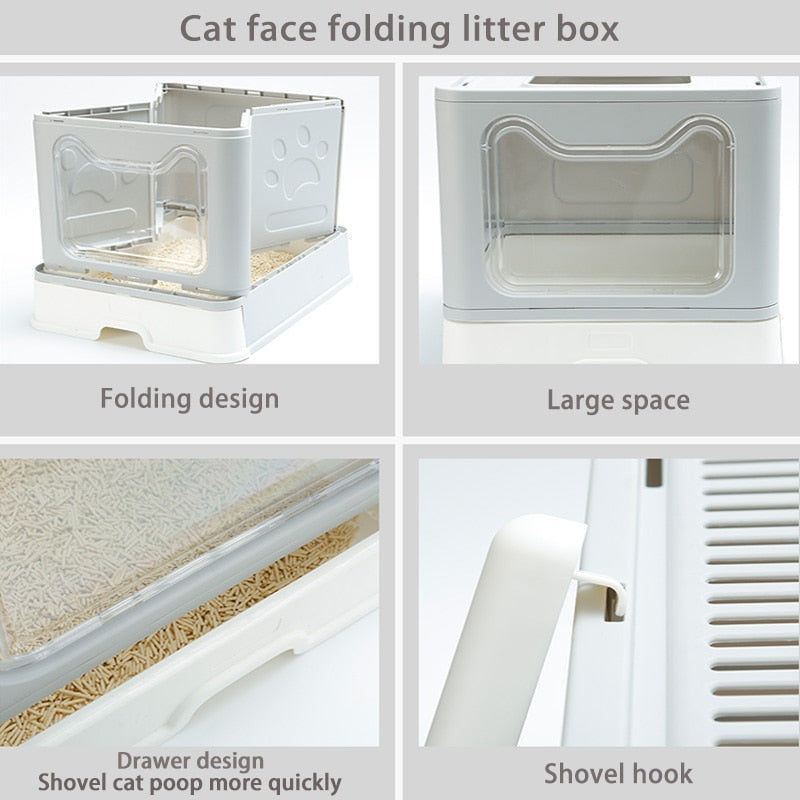 Cat face folding litter box

Folding design

Large space

Drawer design
Shovel cat poop more quickly

Shovel hook